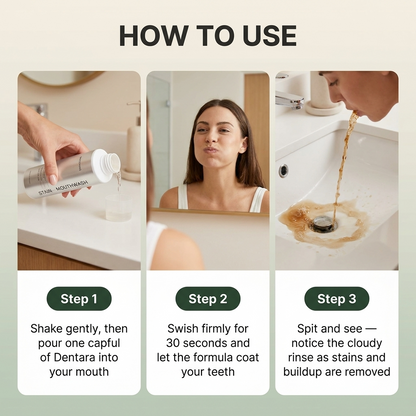 HOW TO USE

STAIN MOUTHWASH

Step 1

Shake gently, then pour one capful of Dentara into your mouth

Step 2

Swish firmly for 30 seconds and let the formula coat your teeth

Step 3

Spit and see — notice the cloudy rinse as stains and buildup are removed